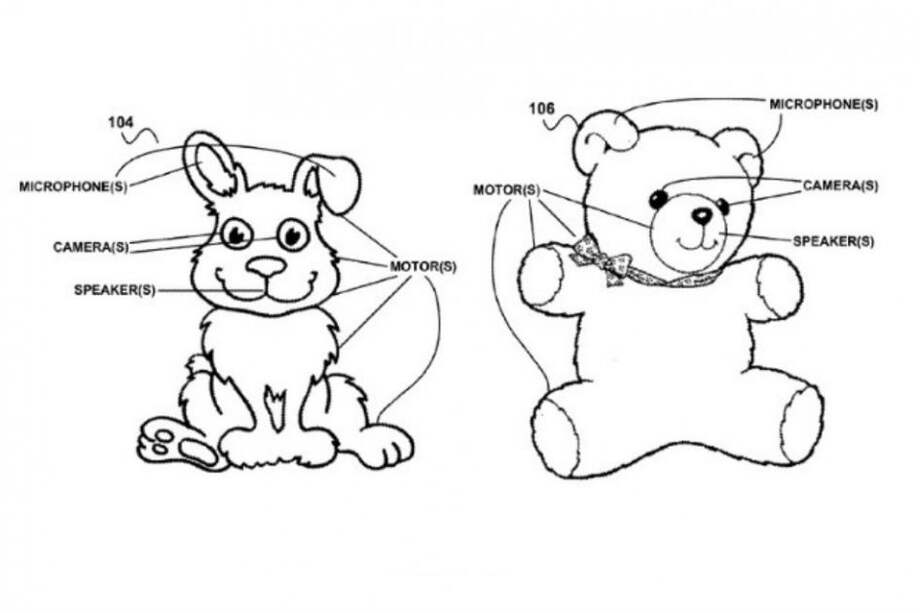 104

MICROPHONE(S)

CAMERA(S)

SPEAKER(S)

MOTOR(S)

106

MICROPHONE(S)

MOTOR(S)

CAMERA(S)

SPEAKER(S)